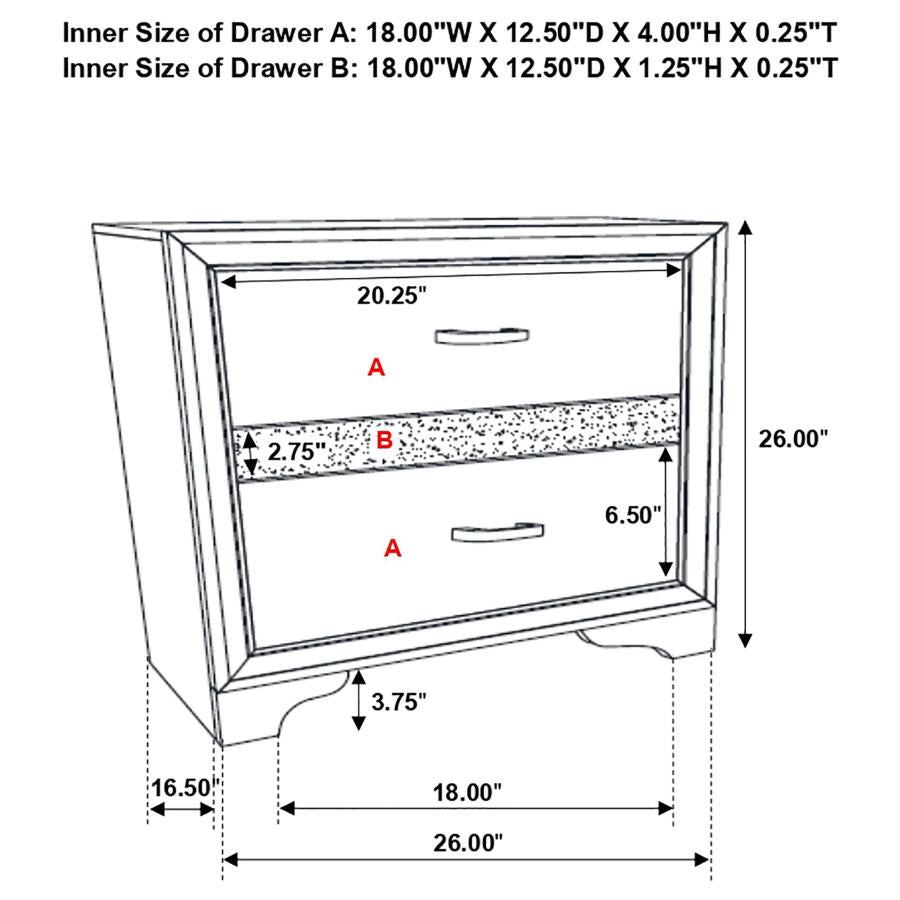 Inner Size of Drawer A: 18.00"W X 12.50"D X 4.00"H X 0.25"T
Inner Size of Drawer B: 18.00"W X 12.50"D X 1.25"H X 0.25"T

20.25"

A

2.75"

B

26.00"

6.50"

A

3.75"

16.50"

18.00"

26.00"